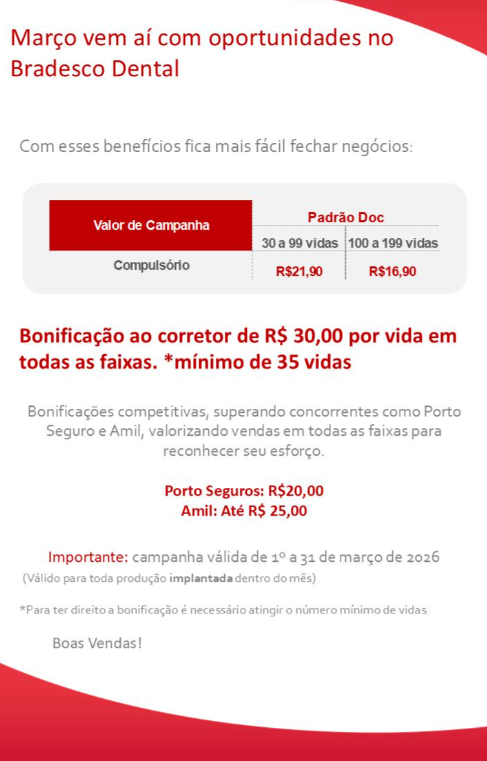 Março vem aí com oportunidades no Bradesco Dental

Com esses benefícios fica mais fácil fechar negócios:

| Valor de Campanha | Padrão Doc | |
|---|---|---|
| | 30 a 99 vidas | 100 a 199 vidas |
| Compulsório | R$21,90 | R$16,90 |

Bonificação ao corretor de R$ 30,00 por vida em todas as faixas. *mínimo de 35 vidas

Bonificações competitivas, superando concorrentes como Porto Seguro e Amil, valorizando vendas em todas as faixas para reconhecer seu esforço.

Porto Seguros: R$20,00
Amil: Até R$ 25,00

Importante: campanha válida de 1º a 31 de março de 2026
(Válido para toda produção implantada dentro do mês)

*Para ter direito a bonificação é necessário atingir o número mínimo de vidas

Boas Vendas!